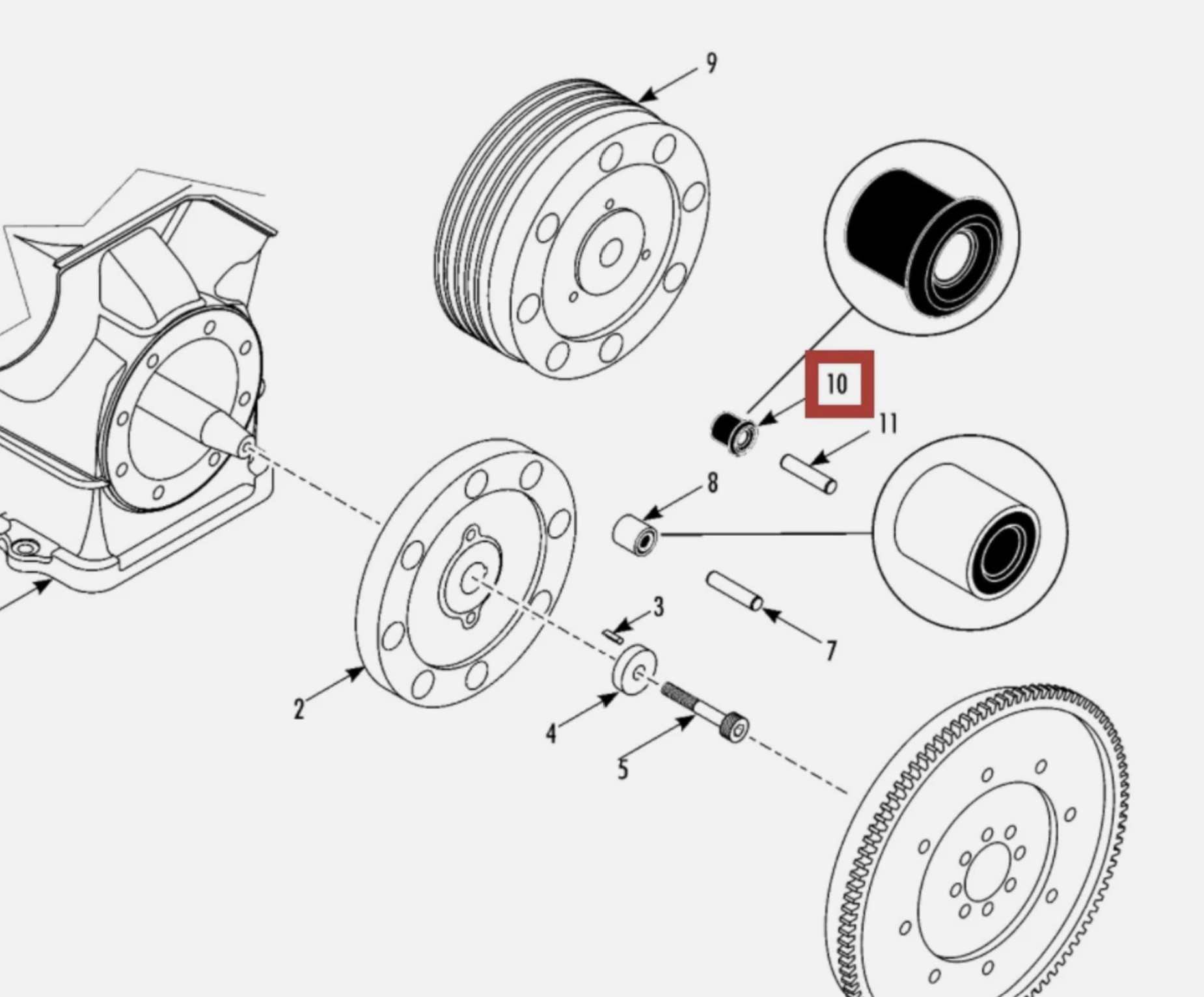 9
10
11
8
3
7
2
4
5